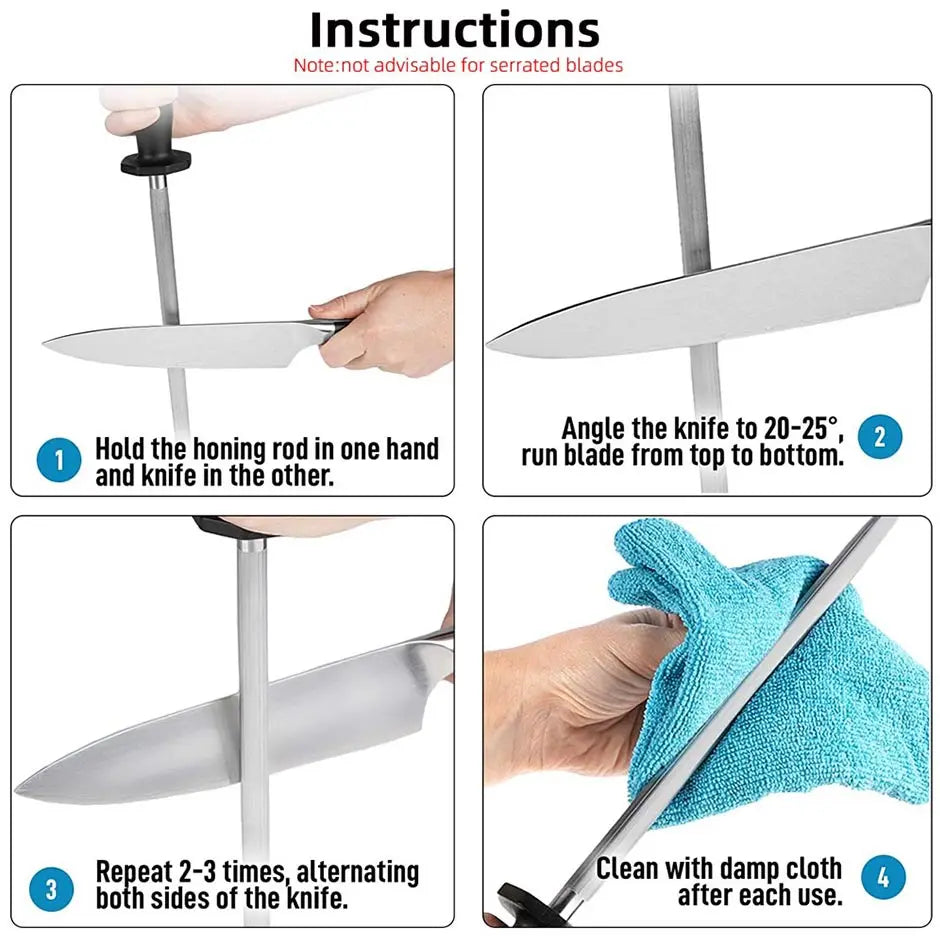 Instructions
Note:not advisable for serrated blades

1 Hold the honing rod in one hand and knife in the other.

Angle the knife to 20-25°, run blade from top to bottom. 2

3 Repeat 2-3 times, alternating both sides of the knife.

Clean with damp cloth after each use. 4