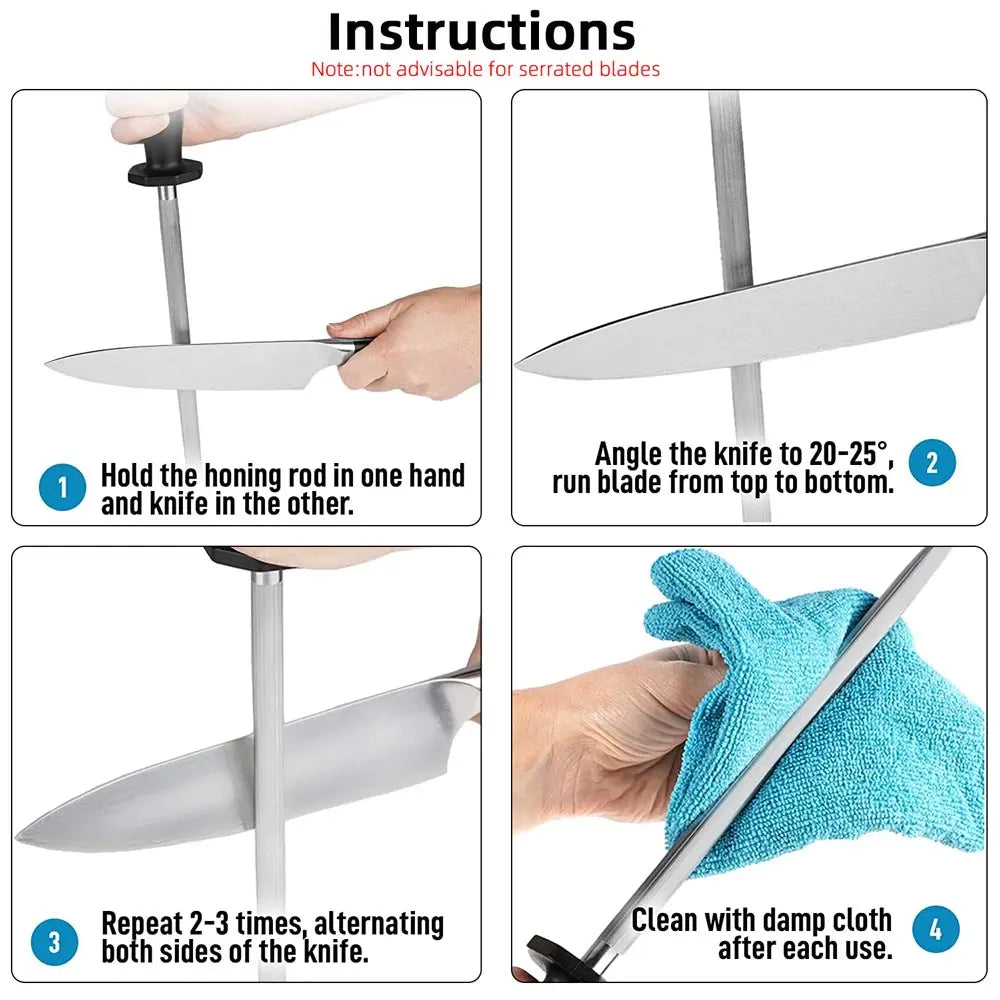 Instructions
Note:not advisable for serrated blades

1 Hold the honing rod in one hand and knife in the other.

Angle the knife to 20-25°, run blade from top to bottom. 2

3 Repeat 2-3 times, alternating both sides of the knife.

Clean with damp cloth after each use. 4