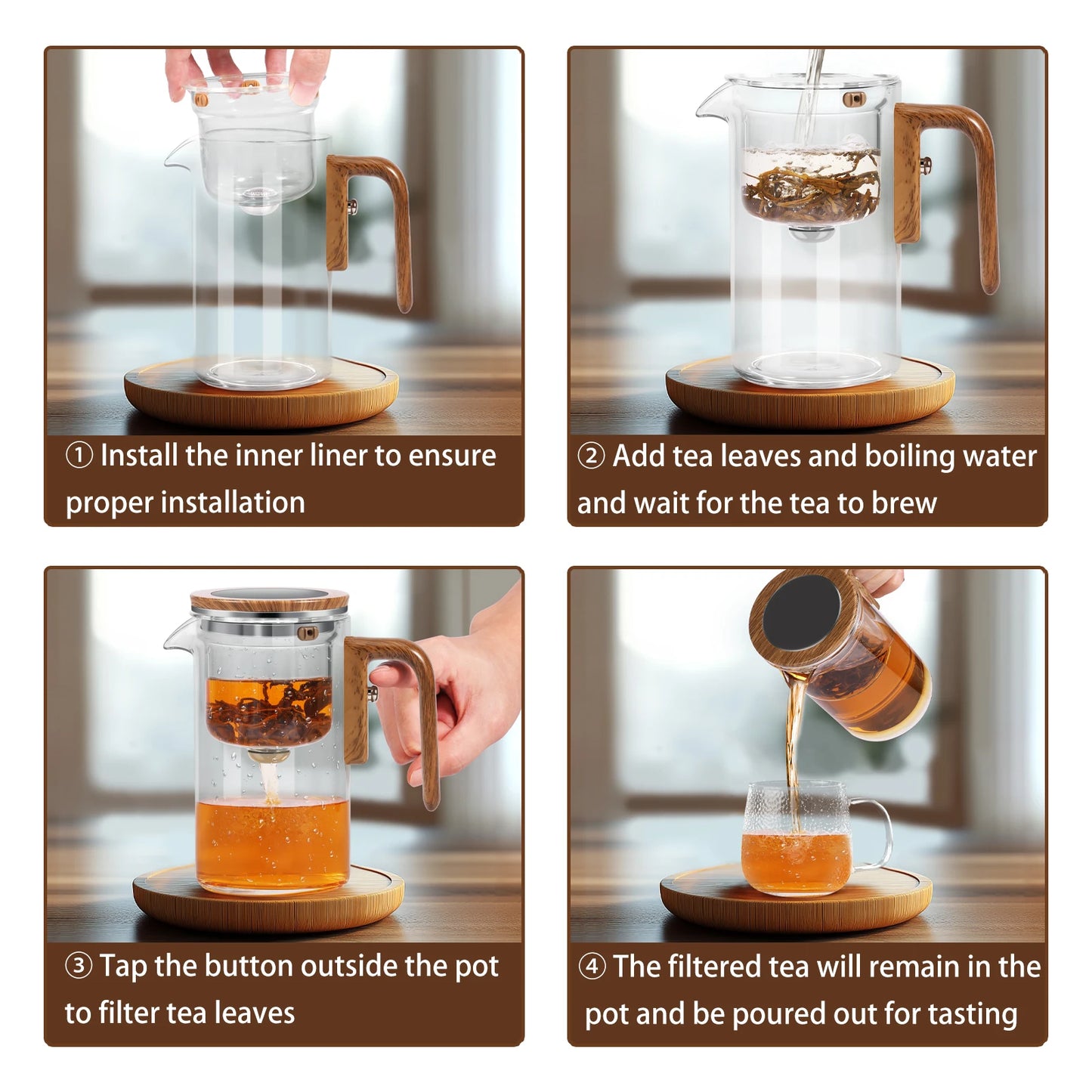 ① Install the inner liner to ensure proper installation

② Add tea leaves and boiling water and wait for the tea to brew

③ Tap the button outside the pot to filter tea leaves

④ The filtered tea will remain in the pot and be poured out for tasting