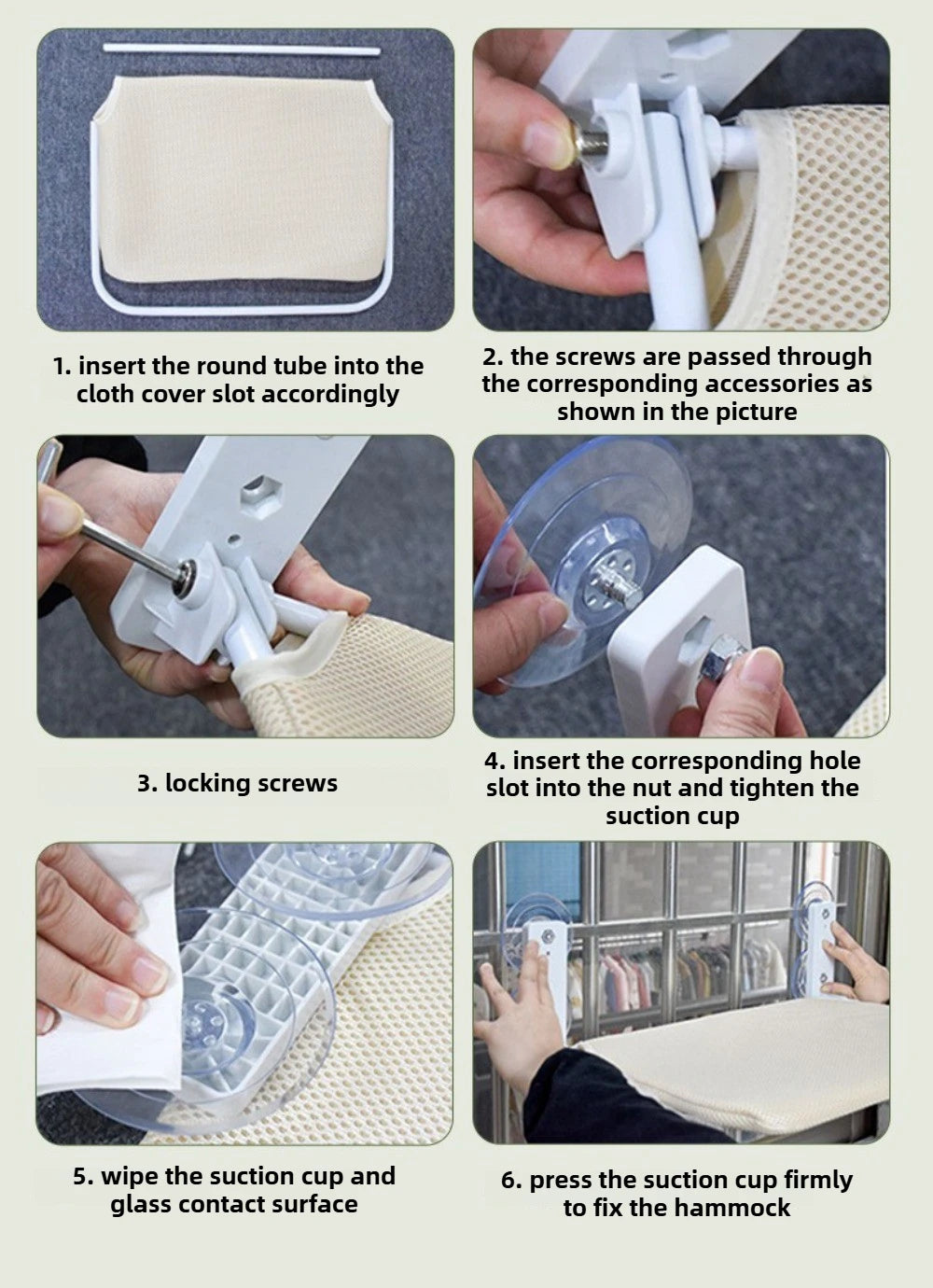 1. insert the round tube into the cloth cover slot accordingly

2. the screws are passed through the corresponding accessories as shown in the picture

3. locking screws

4. insert the corresponding hole slot into the nut and tighten the suction cup

5. wipe the suction cup and glass contact surface

6. press the suction cup firmly to fix the hammock