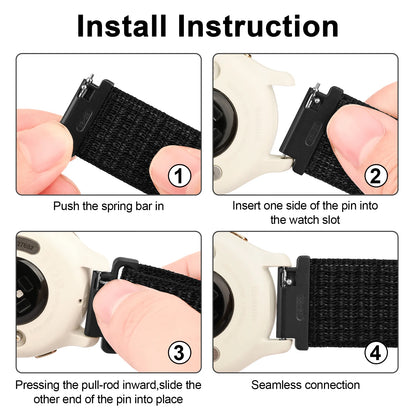 Install Instruction

1
Push the spring bar in

2
Insert one side of the pin into the watch slot

3
Pressing the pull-rod inward,slide the other end of the pin into place

4
Seamless connection