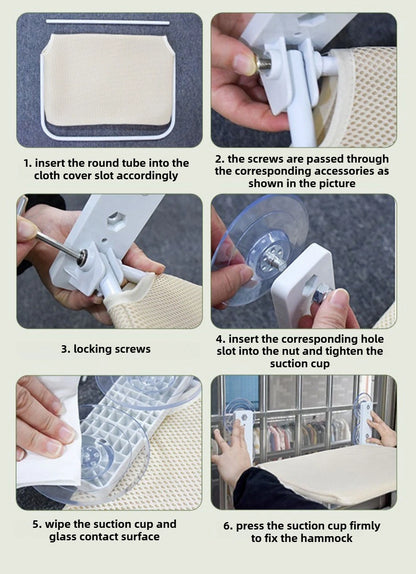 1. insert the round tube into the cloth cover slot accordingly

2. the screws are passed through the corresponding accessories as shown in the picture

3. locking screws

4. insert the corresponding hole slot into the nut and tighten the suction cup

5. wipe the suction cup and glass contact surface

6. press the suction cup firmly to fix the hammock