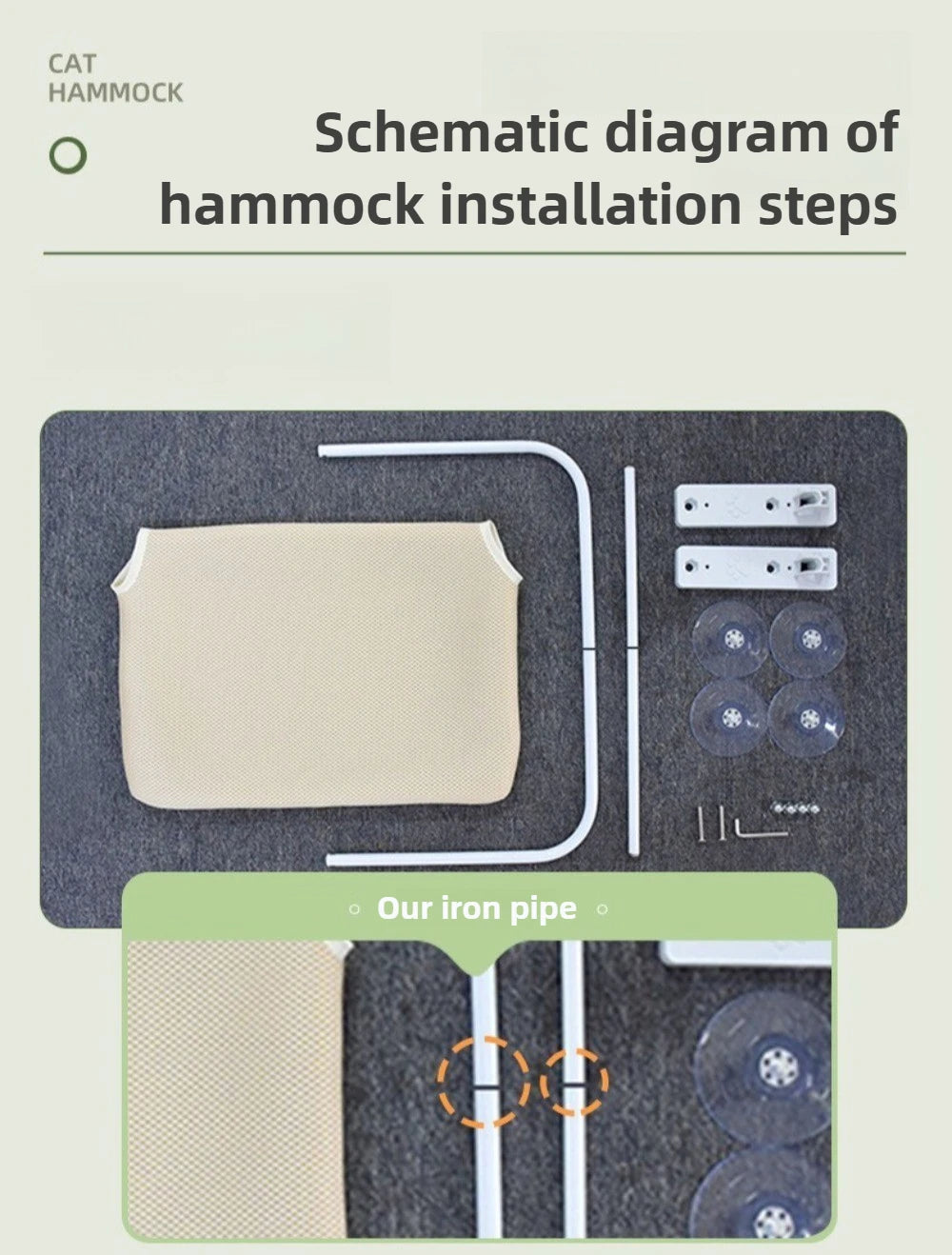 CAT
HAMMOCK

Schematic diagram of hammock installation steps

Our iron pipe